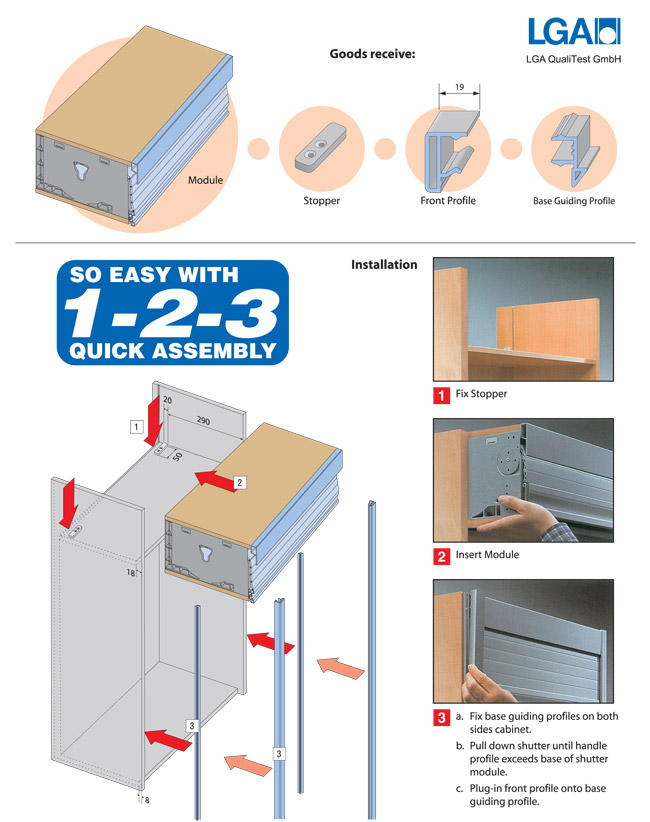 LGA

LGA QualiTest GmbH

Goods receive:

Module

Stopper

19

Front Profile

Base Guiding Profile

SO EASY WITH
1-2-3
QUICK ASSEMBLY

1

20

290

50

2

18

3

3

8

Installation

1 Fix Stopper

2 Insert Module

3 a. Fix base guiding profiles on both sides cabinet.

b. Pull down shutter until handle profile exceeds base of shutter module.

c. Plug-in front profile onto base guiding profile.