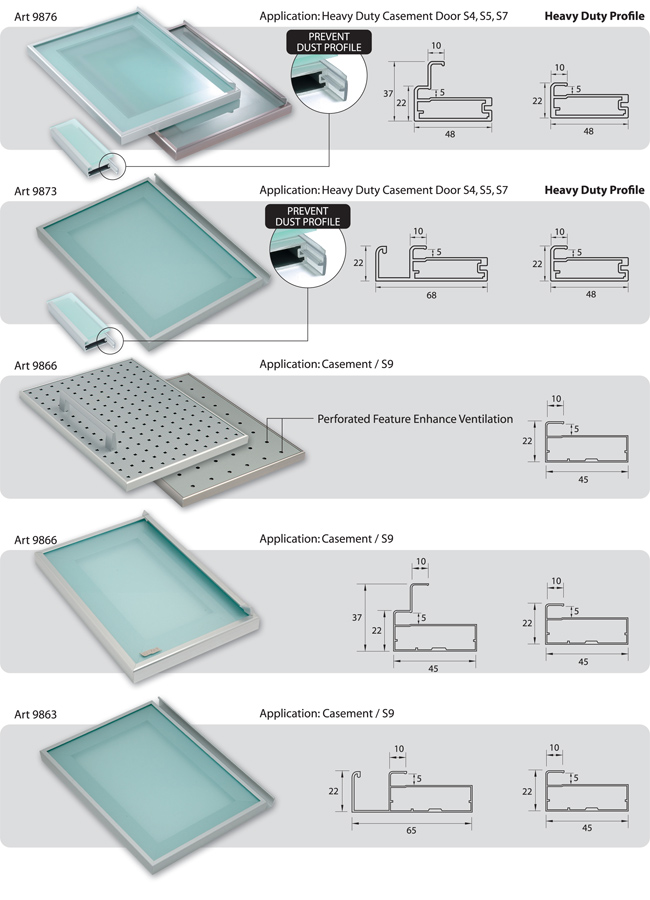 Art 9876

Application: Heavy Duty Casement Door S4, S5, S7

Heavy Duty Profile

PREVENT DUST PROFILE

10
37
22
5
48

10
22
5
48

Art 9873

Application: Heavy Duty Casement Door S4, S5, S7

Heavy Duty Profile

PREVENT DUST PROFILE

10
22
5
68

10
22
5
48

Art 9866

Application: Casement / S9

Perforated Feature Enhance Ventilation

10
22
5
45

Art 9866

Application: Casement / S9

10
37
22
5
45

10
22
5
45

Art 9863

Application: Casement / S9

10
22
5
65

10
22
5
45